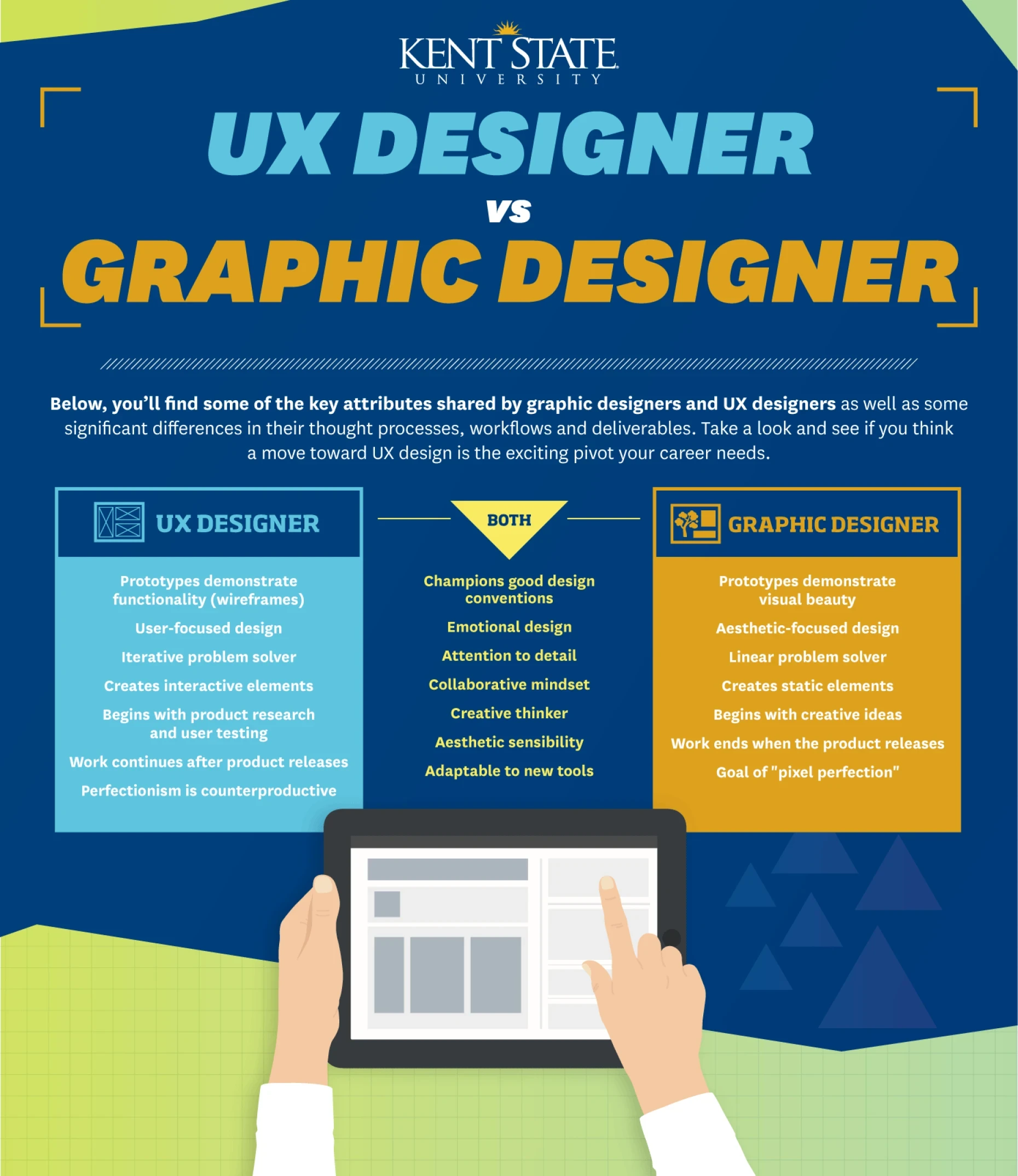 KENT STATE
UNIVERSITY

UX DESIGNER
VS
GRAPHIC DESIGNER

Below, you'll find some of the key attributes shared by graphic designers and UX designers as well as some significant differences in their thought processes, workflows and deliverables. Take a look and see if you think a move toward UX design is the exciting pivot your career needs.

UX DESIGNER

Prototypes demonstrate functionality (wireframes)

User-focused design

Iterative problem solver

Creates interactive elements

Begins with product research and user testing

Work continues after product releases

Perfectionism is counterproductive

BOTH

Champions good design conventions

Emotional design

Attention to detail

Collaborative mindset

Creative thinker

Aesthetic sensibility

Adaptable to new tools

GRAPHIC DESIGNER

Prototypes demonstrate visual beauty

Aesthetic-focused design

Linear problem solver

Creates static elements

Begins with creative ideas

Work ends when the product releases

Goal of "pixel perfection"